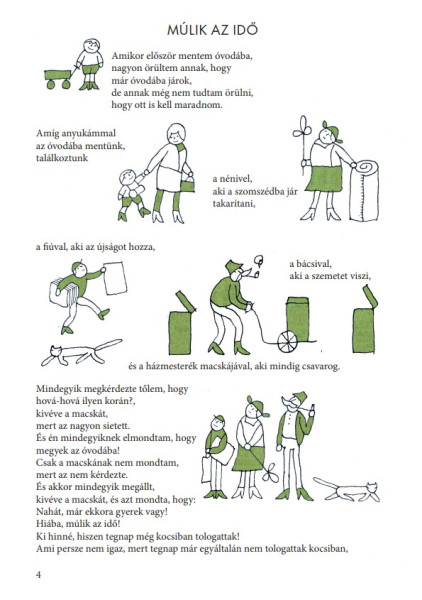 MÚLIK AZ IDŐ

Amikor először mentem óvodába, nagyon örültem annak, hogy már óvodába járok, de annak még nem tudtam örülni, hogy ott is kell maradnom.

Amíg anyukámmal az óvodába mentünk, találkoztunk

a nénivel, aki a szomszédba jár takarítani,

a fiúval, aki az újságot hozza,

a bácsival, aki a szemetet viszi,

és a házmesterék macskájával, aki mindig csavarog.

Mindegyik megkérdezte tőlem, hogy hová-hová ilyen korán?, kivéve a macskát, mert az nagyon sietett. És én mindegyiknek elmondtam, hogy megyek az óvodába! Csak a macskának nem mondtam, mert az nem kérdezte. És akkor mindegyik megállt, kivéve a macskát, és azt mondta, hogy: Nahát, már ekkora gyerek vagy! Hiába, múlik az idő! Ki hinné, hiszen tegnap még kocsiban tologattak! Ami persze nem igaz, mert tegnap már egyáltalán nem tologattak kocsiban,

4