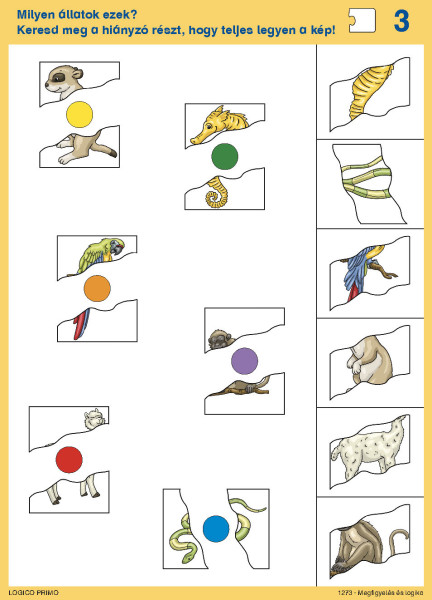 Milyen állatok ezek?
Keresd meg a hiányzó részt, hogy teljes legyen a kép!

3

LOGICO PRIMO

1273 - Megfigyelés és logika